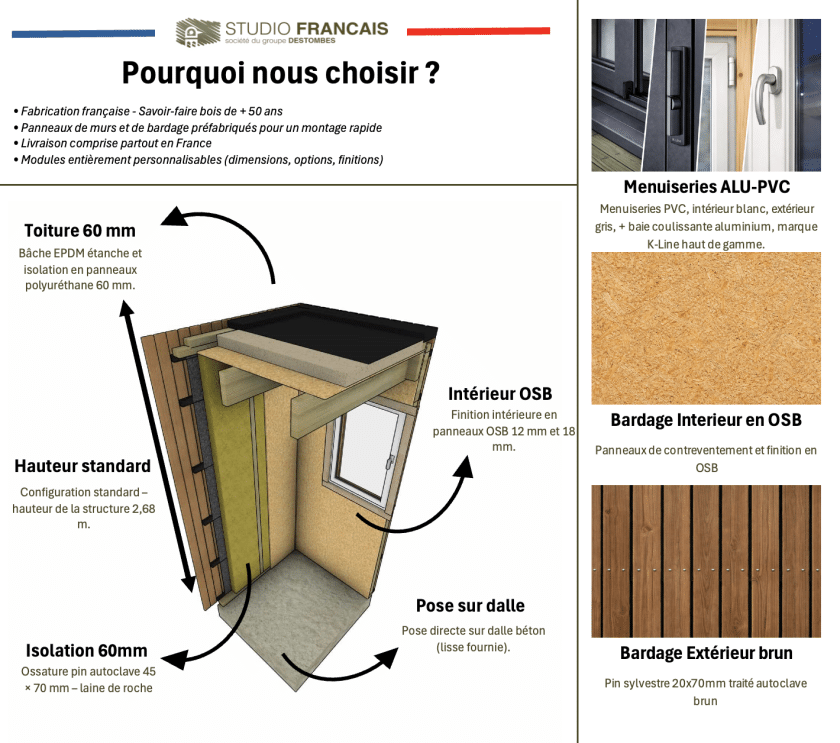 STUDIO FRANCAIS
société du groupe DESTOMBES

Pourquoi nous choisir ?

• Fabrication française - Savoir-faire bois de + 50 ans
• Panneaux de murs et de bardage préfabriqués pour un montage rapide
• Livraison comprise partout en France
• Modules entièrement personnalisables (dimensions, options, finitions)

Toiture 60 mm
Bâche EPDM étanche et isolation en panneaux polyuréthane 60 mm.

Hauteur standard
Configuration standard – hauteur de la structure 2,68 m.

Isolation 60mm
Ossature pin autoclave 45 × 70 mm – laine de roche

Intérieur OSB
Finition intérieure en panneaux OSB 12 mm et 18 mm.

Pose sur dalle
Pose directe sur dalle béton (lisse fournie).

Menuiseries ALU-PVC
Menuiseries PVC, intérieur blanc, extérieur gris, + baie coulissante aluminium, marque K-Line haut de gamme.

Bardage Interieur en OSB
Panneaux de contreventement et finition en OSB

Bardage Extérieur brun
Pin sylvestre 20x70mm traité autoclave brun