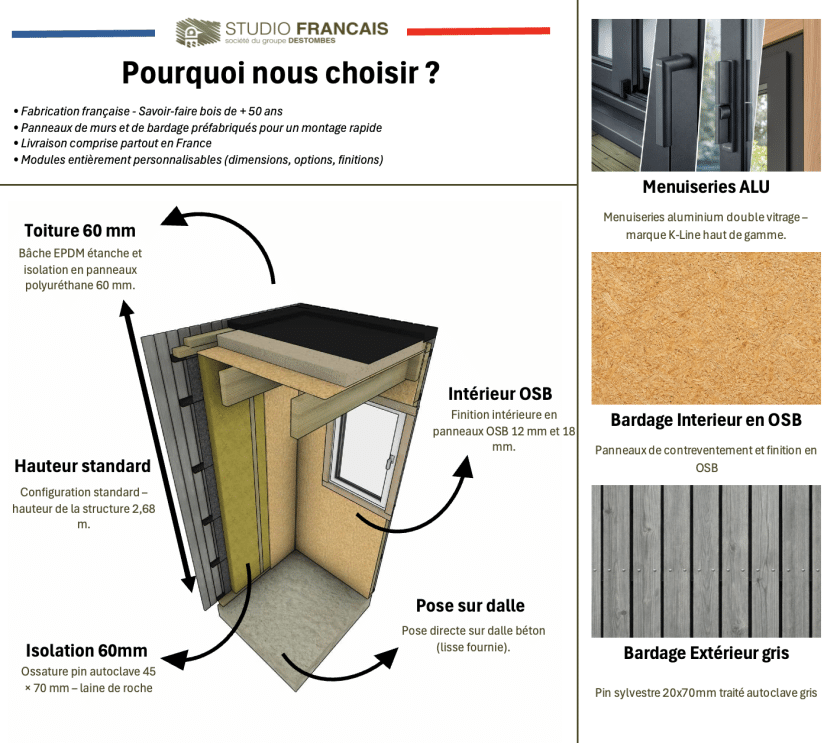 STUDIO FRANCAIS
société du groupe DESTOMBES

Pourquoi nous choisir ?

• Fabrication française - Savoir-faire bois de + 50 ans
• Panneaux de murs et de bardage préfabriqués pour un montage rapide
• Livraison comprise partout en France
• Modules entièrement personnalisables (dimensions, options, finitions)

Toiture 60 mm
Bâche EPDM étanche et isolation en panneaux polyuréthane 60 mm.

Hauteur standard
Configuration standard – hauteur de la structure 2,68 m.

Isolation 60mm
Ossature pin autoclave 45 × 70 mm – laine de roche

Intérieur OSB
Finition intérieure en panneaux OSB 12 mm et 18 mm.

Pose sur dalle
Pose directe sur dalle béton (lisse fournie).

Menuiseries ALU
Menuiseries aluminium double vitrage – marque K-Line haut de gamme.

Bardage Interieur en OSB
Panneaux de contreventement et finition en OSB

Bardage Extérieur gris
Pin sylvestre 20x70mm traité autoclave gris