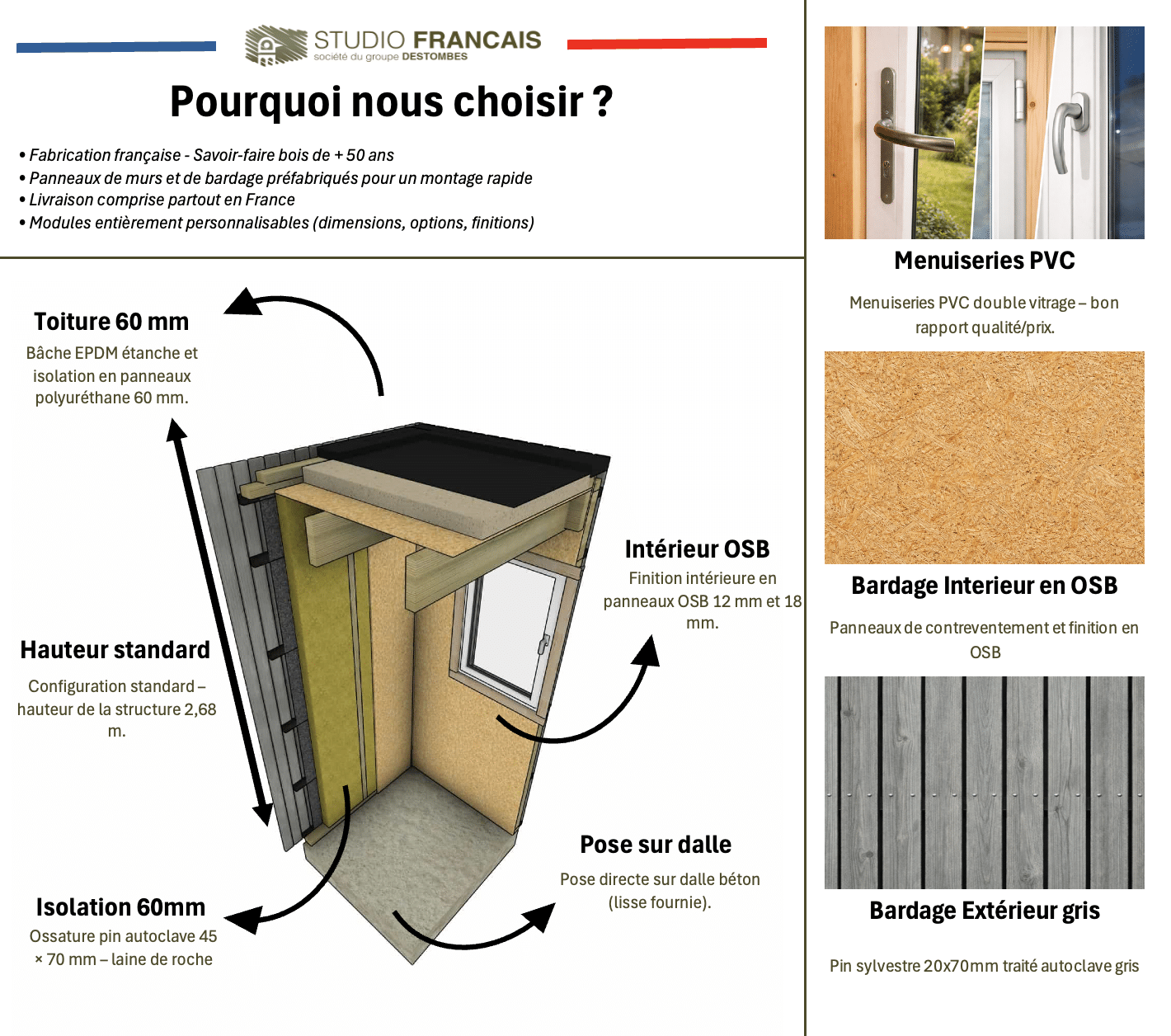 STUDIO FRANCAIS
société du groupe DESTOMBES

Pourquoi nous choisir ?

• Fabrication française - Savoir-faire bois de + 50 ans
• Panneaux de murs et de bardage préfabriqués pour un montage rapide
• Livraison comprise partout en France
• Modules entièrement personnalisables (dimensions, options, finitions)

Toiture 60 mm
Bâche EPDM étanche et isolation en panneaux polyuréthane 60 mm.

Hauteur standard
Configuration standard – hauteur de la structure 2,68 m.

Isolation 60mm
Ossature pin autoclave 45 × 70 mm – laine de roche

Intérieur OSB
Finition intérieure en panneaux OSB 12 mm et 18 mm.

Pose sur dalle
Pose directe sur dalle béton (lisse fournie).

Menuiseries PVC
Menuiseries PVC double vitrage – bon rapport qualité/prix.

Bardage Interieur en OSB
Panneaux de contreventement et finition en OSB

Bardage Extérieur gris
Pin sylvestre 20x70mm traité autoclave gris